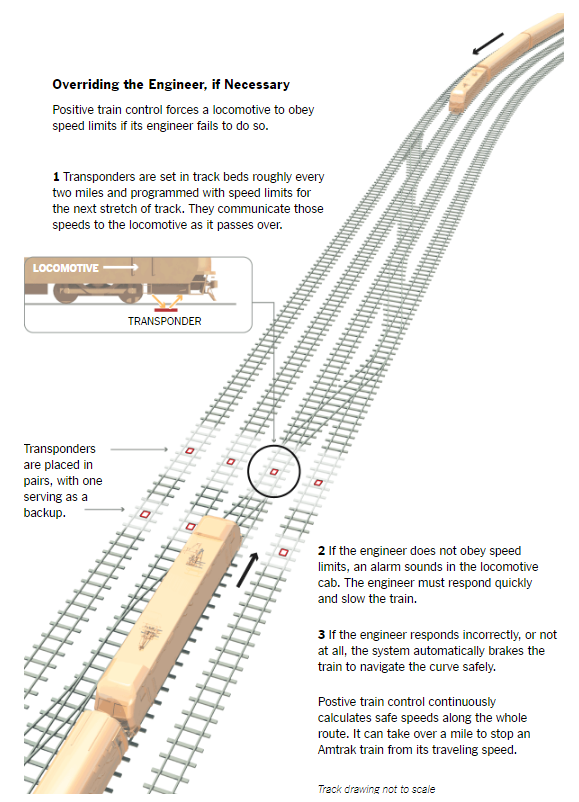 Overriding the Engineer, if Necessary

Positive train control forces a locomotive to obey speed limits if its engineer fails to do so.

1 Transponders are set in track beds roughly every two miles and programmed with speed limits for the next stretch of track. They communicate those speeds to the locomotive as it passes over.

LOCOMOTIVE

TRANSPONDER

Transponders are placed in pairs, with one serving as a backup.

2 If the engineer does not obey speed limits, an alarm sounds in the locomotive cab. The engineer must respond quickly and slow the train.

3 If the engineer responds incorrectly, or not at all, the system automatically brakes the train to navigate the curve safely.

Postive train control continuously calculates safe speeds along the whole route. It can take over a mile to stop an Amtrak train from its traveling speed.

Track drawing not to scale